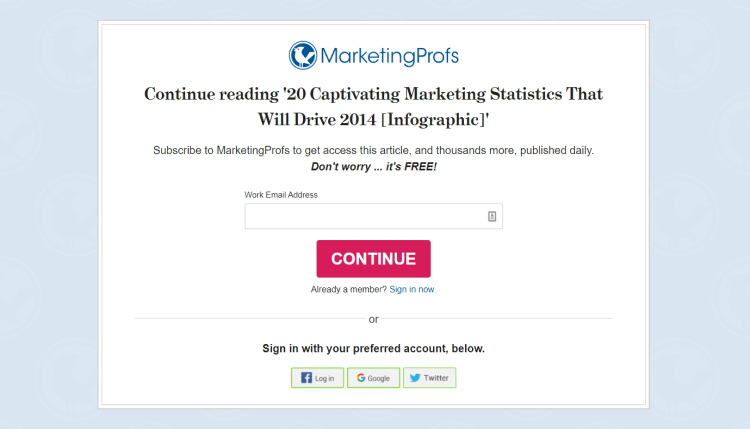 MarketingProfs

Continue reading '20 Captivating Marketing Statistics That Will Drive 2014 [Infographic]'

Subscribe to MarketingProfs to get access this article, and thousands more, published daily.
Don't worry ... it's FREE!

Work Email Address

CONTINUE

Already a member? Sign in now.

or

Sign in with your preferred account, below.

Log in
Google
Twitter